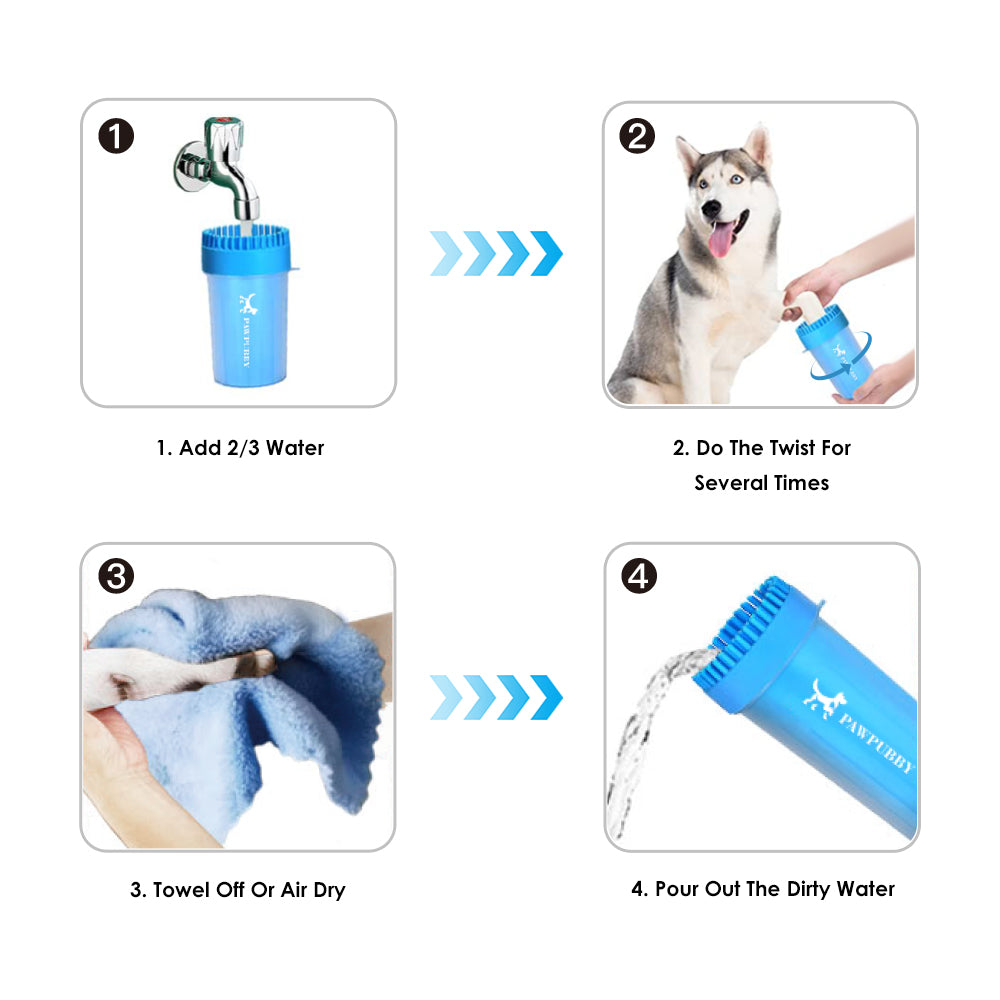 1

PAWPUBBY

1. Add 2/3 Water

2

2. Do The Twist For Several Times

3

3. Towel Off Or Air Dry

4

PAWPUBBY

4. Pour Out The Dirty Water